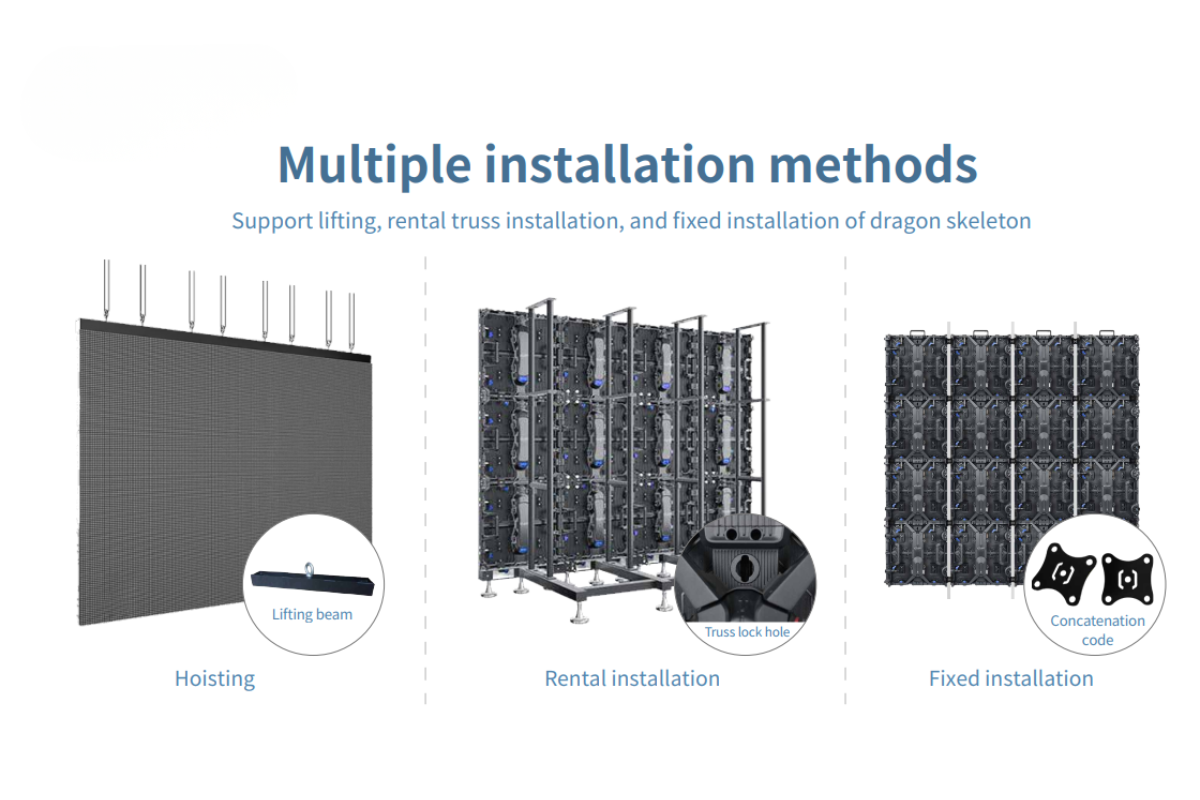 Multiple installation methods

Support lifting, rental truss installation, and fixed installation of dragon skeleton

Lifting beam

Hoisting

Truss lock hole

Rental installation

Concatenation code

Fixed installation